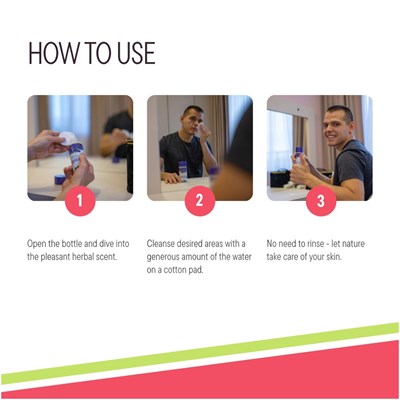 HOW TO USE

1

Open the bottle and dive into the pleasant herbal scent.

2

Cleanse desired areas with a generous amount of the water on a cotton pad.

3

No need to rinse - let nature take care of your skin.