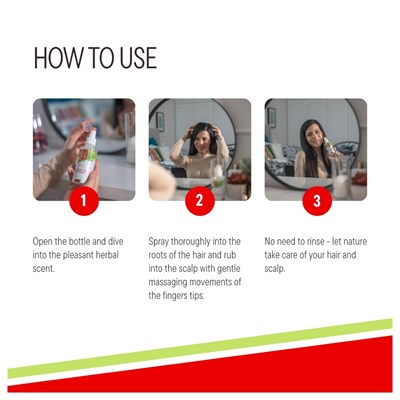 HOW TO USE

1

Open the bottle and dive into the pleasant herbal scent.

2

Spray thoroughly into the roots of the hair and rub into the scalp with gentle massaging movements of the fingers tips.

3

No need to rinse - let nature take care of your hair and scalp.