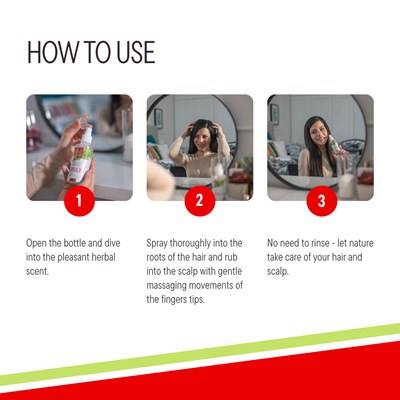 HOW TO USE

1

Open the bottle and dive into the pleasant herbal scent.

2

Spray thoroughly into the roots of the hair and rub into the scalp with gentle massaging movements of the fingers tips.

3

No need to rinse - let nature take care of your hair and scalp.