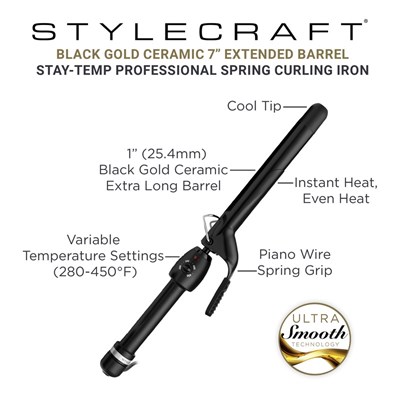 STYLECRAFT®
BLACK GOLD CERAMIC 7" EXTENDED BARREL
STAY-TEMP PROFESSIONAL SPRING CURLING IRON

Cool Tip

1" (25.4mm)
Black Gold Ceramic
Extra Long Barrel

Instant Heat,
Even Heat

Variable
Temperature Settings
(280-450°F)

Piano Wire
Spring Grip

ULTRA
Smooth
TECHNOLOGY