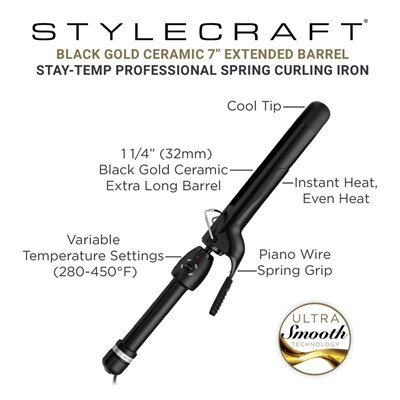 STYLECRAFT®
BLACK GOLD CERAMIC 7" EXTENDED BARREL
STAY-TEMP PROFESSIONAL SPRING CURLING IRON

Cool Tip

1 1/4" (32mm) Black Gold Ceramic Extra Long Barrel

Instant Heat, Even Heat

Variable Temperature Settings (280-450°F)

Piano Wire Spring Grip

ULTRA Smooth TECHNOLOGY