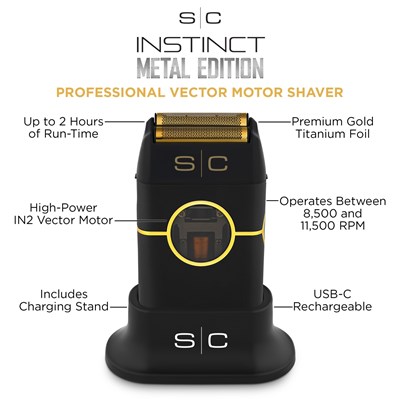 S|C
INSTINCT
METAL EDITION
PROFESSIONAL VECTOR MOTOR SHAVER

Up to 2 Hours of Run-Time

Premium Gold Titanium Foil

S|C

High-Power IN2 Vector Motor

Operates Between 8,500 and 11,500 RPM

Includes Charging Stand

USB-C Rechargeable

S|C